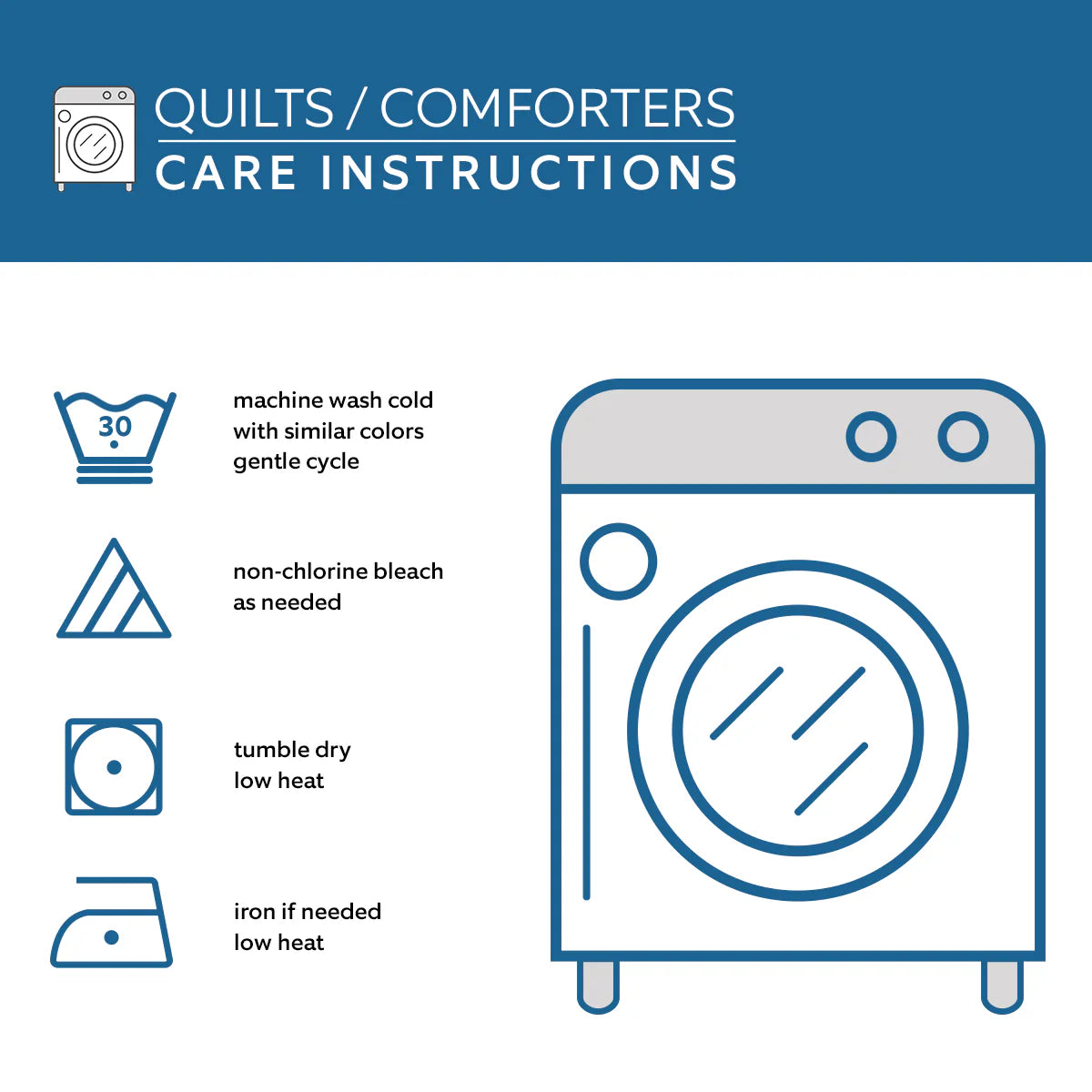 QUILTS / COMFORTERS
CARE INSTRUCTIONS

30

machine wash cold
with similar colors
gentle cycle

non-chlorine bleach
as needed

tumble dry
low heat

iron if needed
low heat